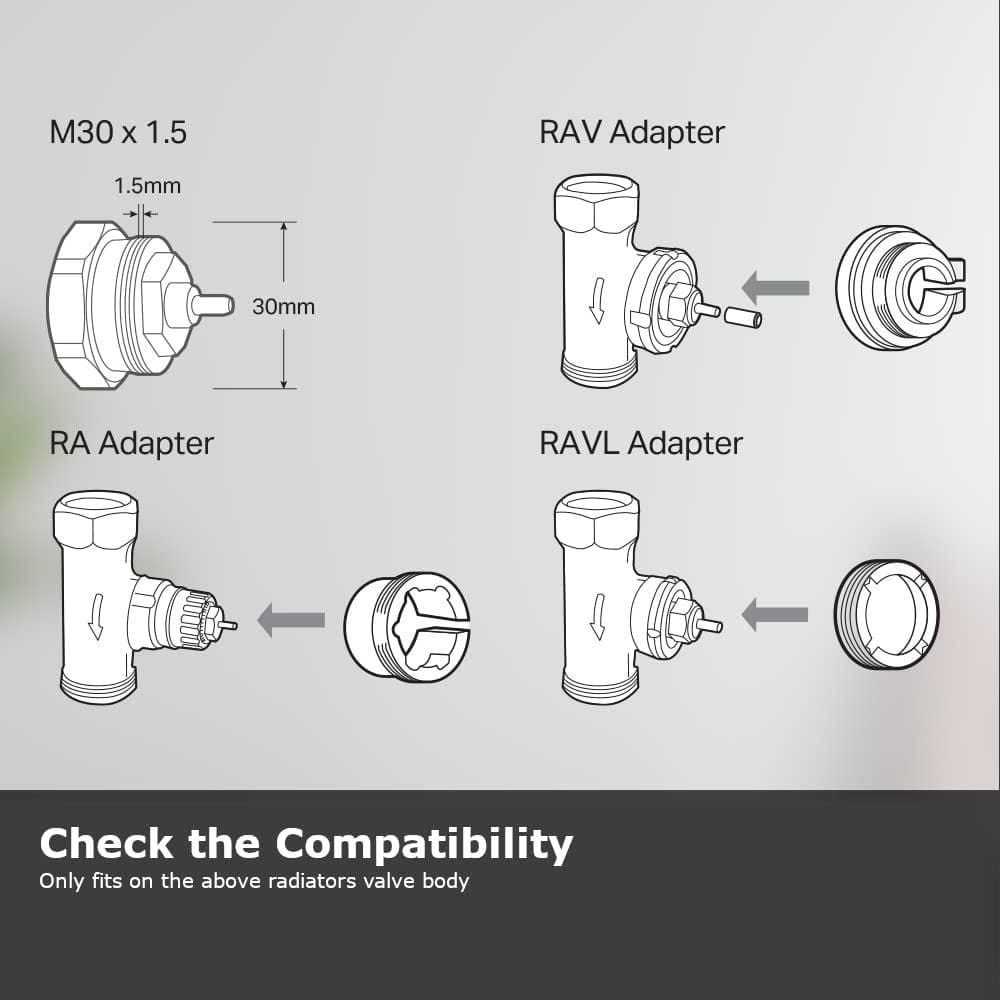 M30 x 1.5

1.5mm

30mm

RAV Adapter

RA Adapter

RAVL Adapter

Check the Compatibility

Only fits on the above radiators valve body